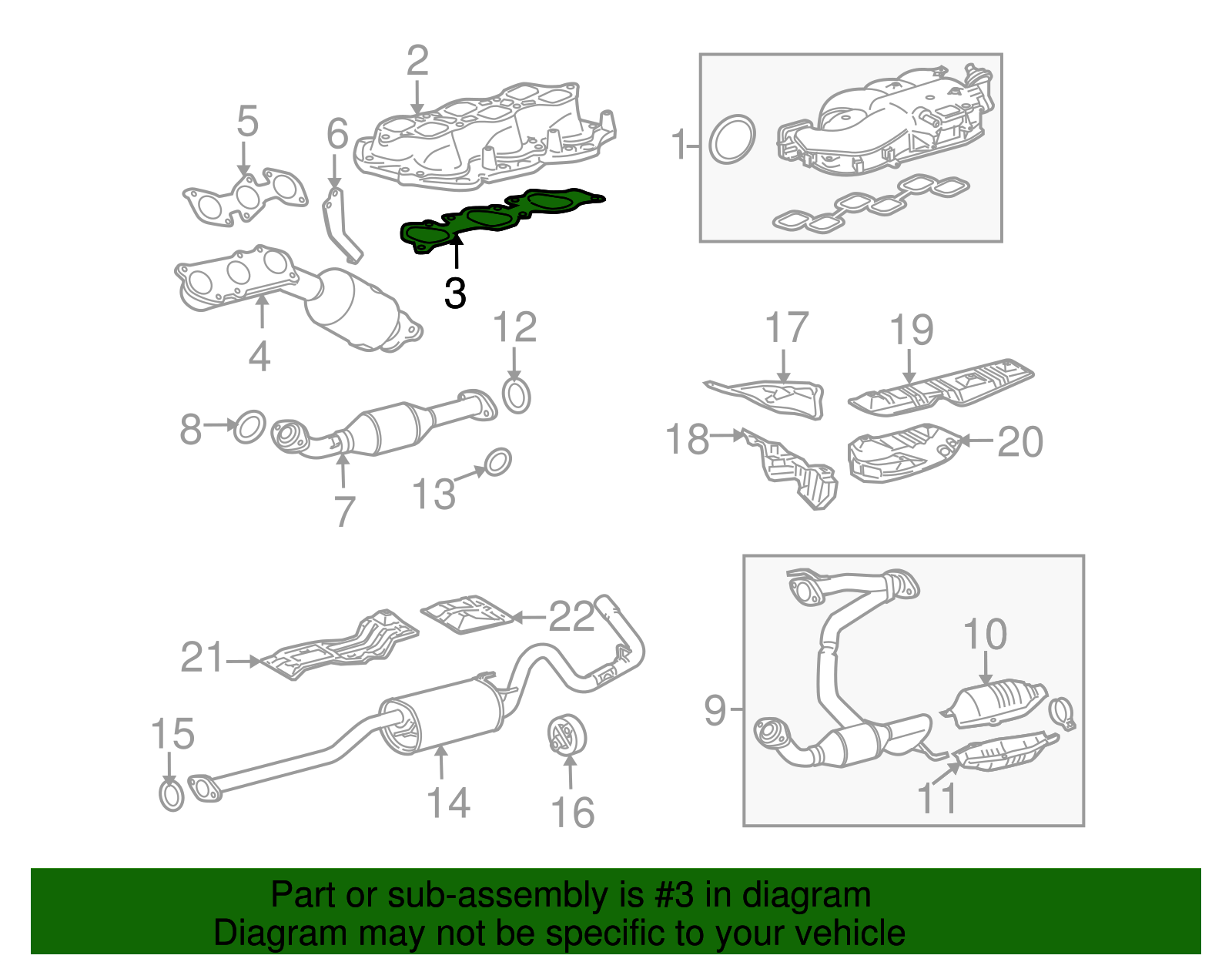 2
5
6
1
3
4
12
17
19
8
18
20
7
13
22
21
10
9
15
14
16
11

Part or sub-assembly is #3 in diagram
Diagram may not be specific to your vehicle