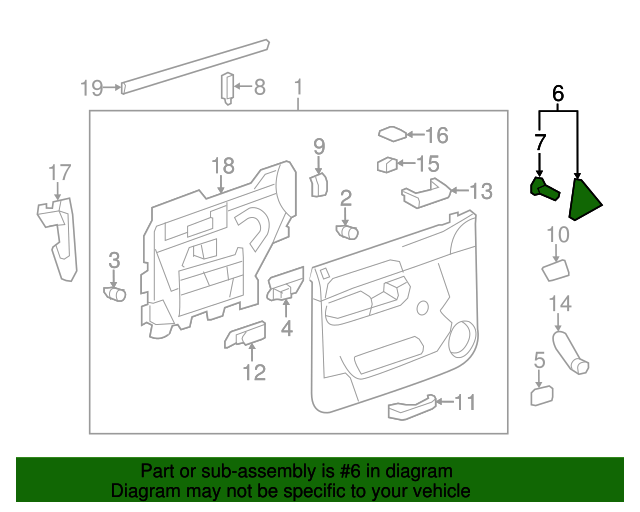 19
8
1
6
7
17
18
9
16
15
13
2
3
10
4
14
12
5
11

Part or sub-assembly is #6 in diagram
Diagram may not be specific to your vehicle