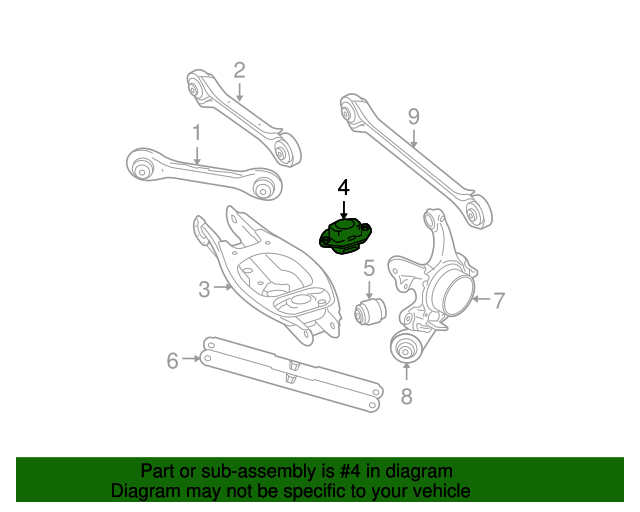 2
9
1
4
5
3
7
6
8

Part or sub-assembly is #4 in diagram
Diagram may not be specific to your vehicle