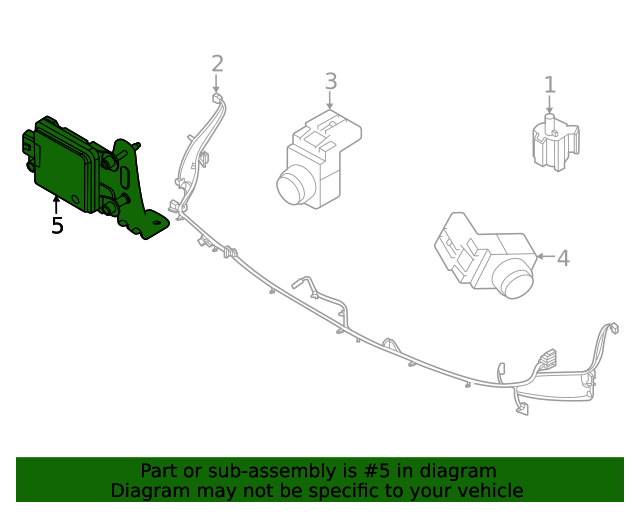 2
3
1
5
4

Part or sub-assembly is #5 in diagram
Diagram may not be specific to your vehicle