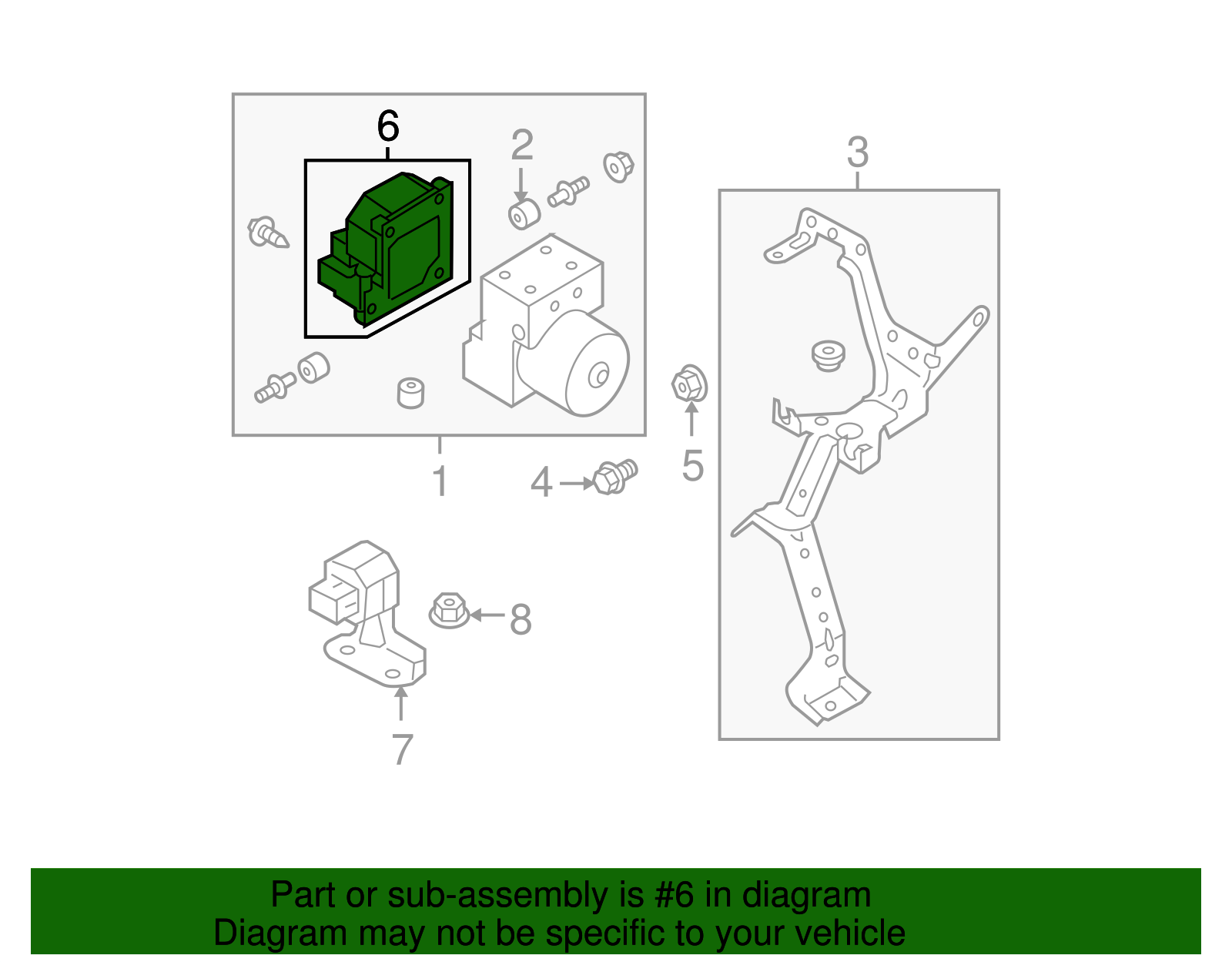 6
2
3
1
4
5
8
7
Part or sub-assembly is #6 in diagram
Diagram may not be specific to your vehicle