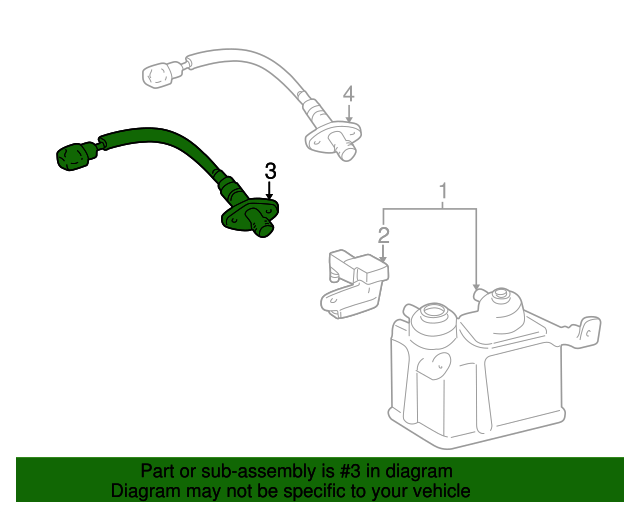 4

3

1

2

Part or sub-assembly is #3 in diagram
Diagram may not be specific to your vehicle