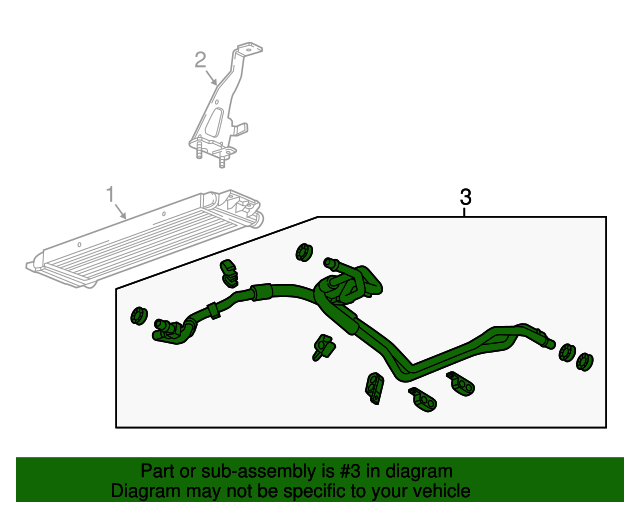 2

1

3

Part or sub-assembly is #3 in diagram
Diagram may not be specific to your vehicle