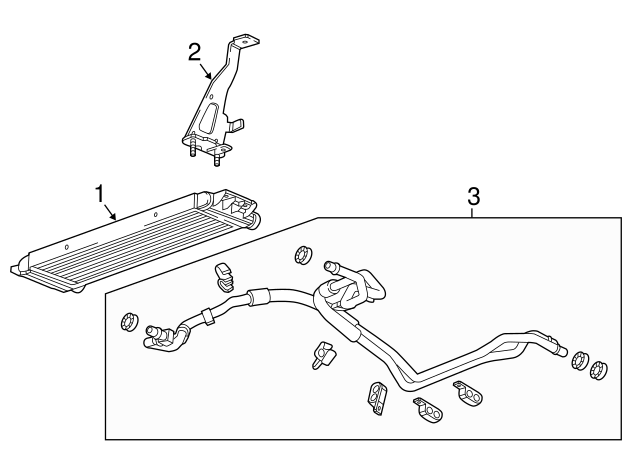 2

1

3