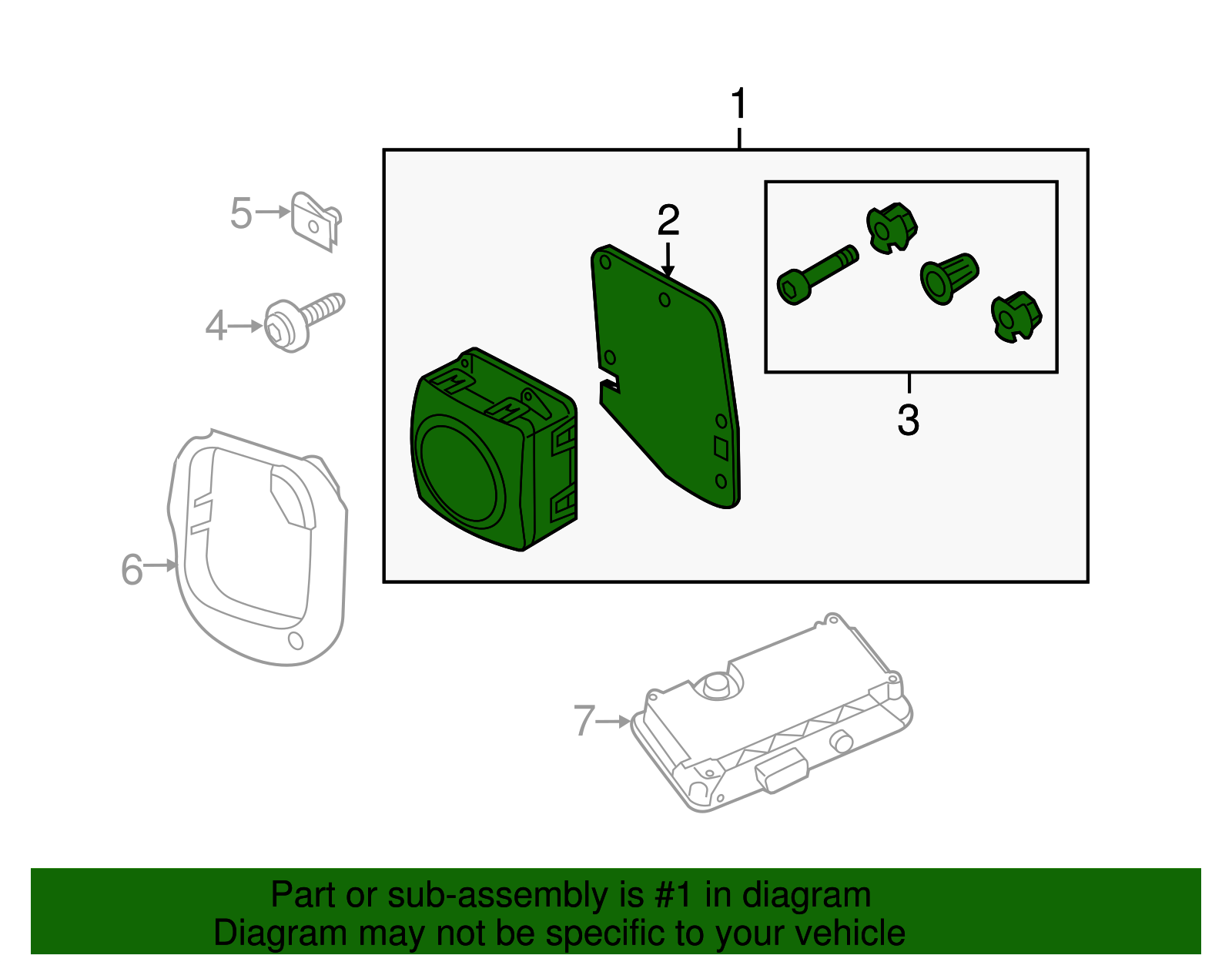 1
5
2
4
3
6
7

Part or sub-assembly is #1 in diagram
Diagram may not be specific to your vehicle