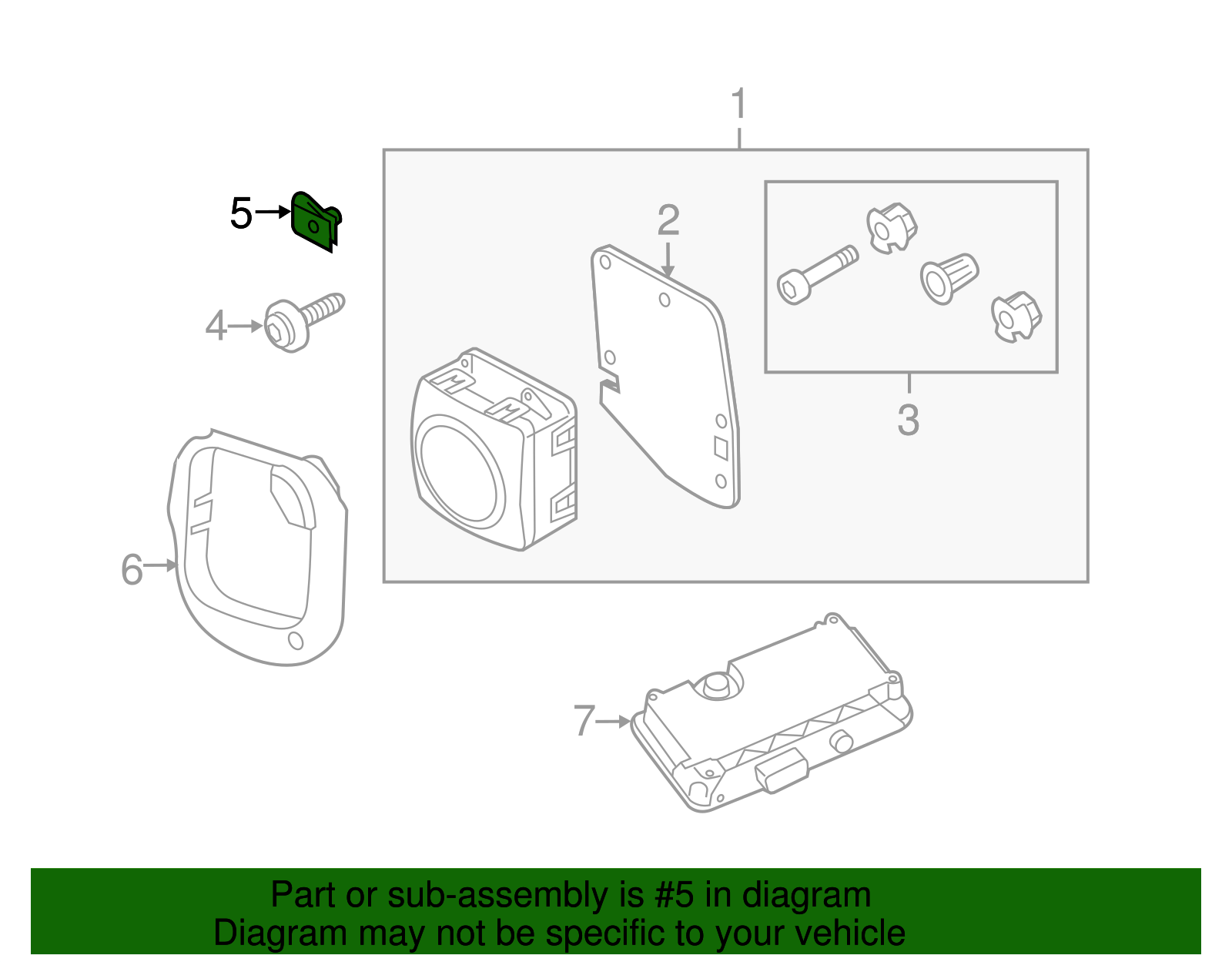 1

5

2

4

3

6

7

Part or sub-assembly is #5 in diagram
Diagram may not be specific to your vehicle