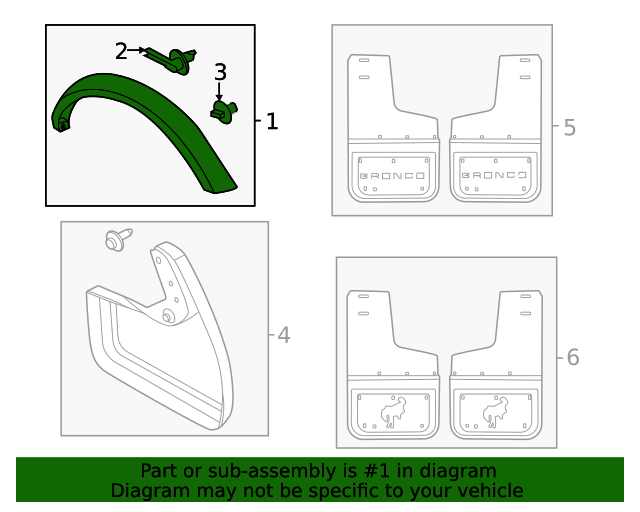 2
3
1
BRONCO
BRONCO
5
4
6
Part or sub-assembly is #1 in diagram
Diagram may not be specific to your vehicle