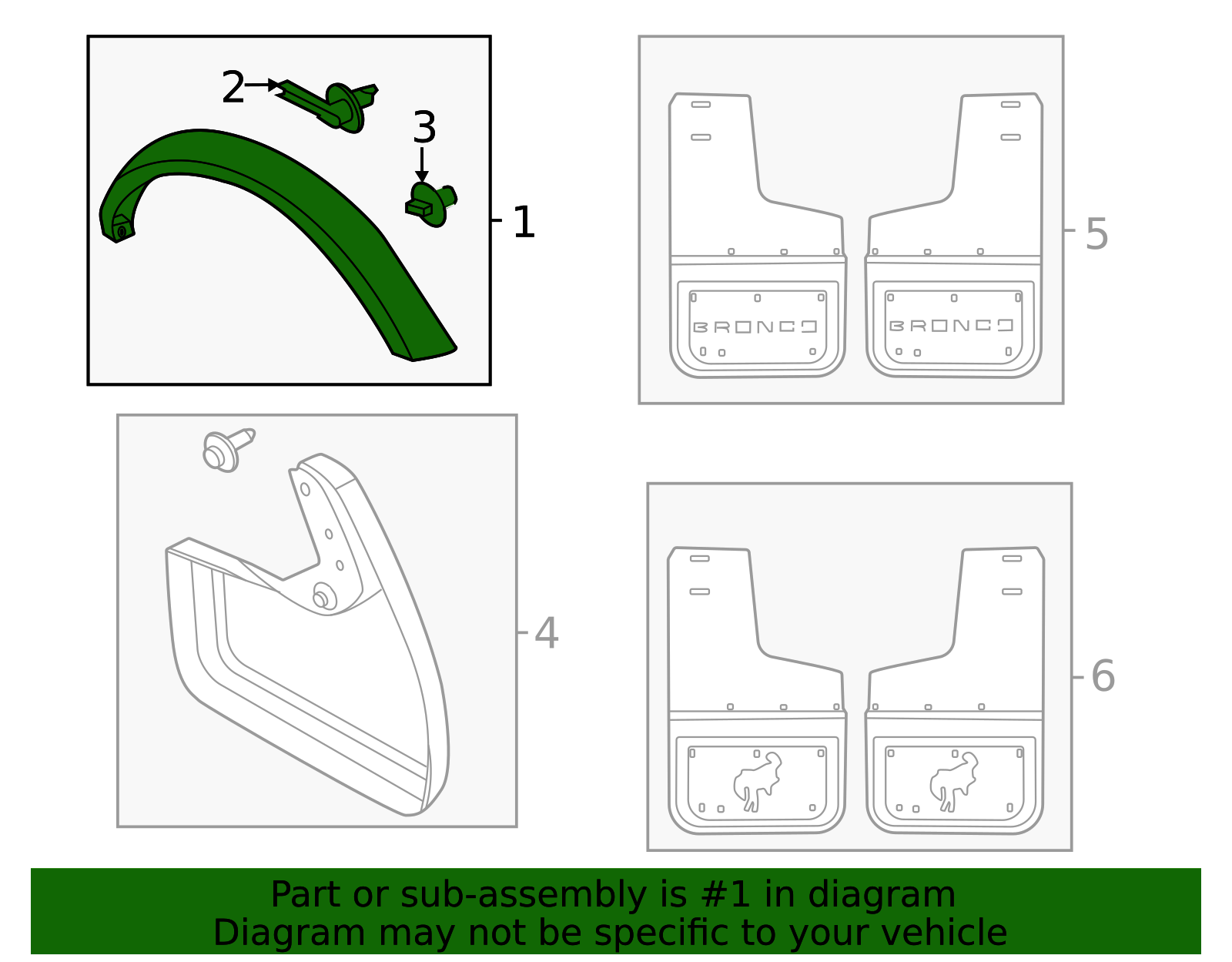 2
3
1
BRONCO
BRONCO
5
4
6
Part or sub-assembly is #1 in diagram
Diagram may not be specific to your vehicle