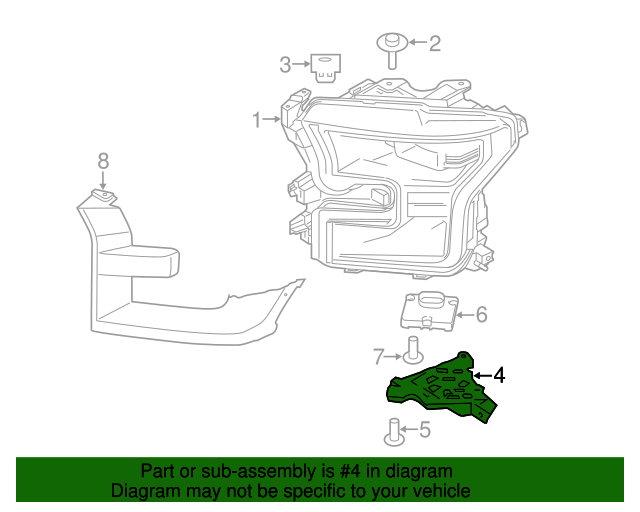 2
3
1
8
6
7
4
5

Part or sub-assembly is #4 in diagram
Diagram may not be specific to your vehicle