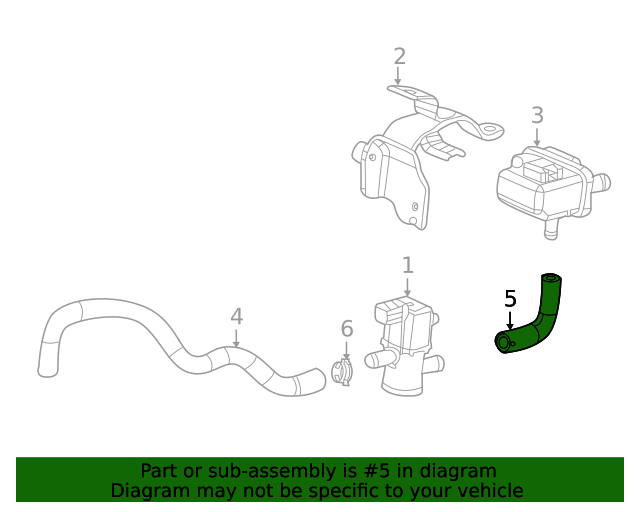 2
3
1
5
4
6

Part or sub-assembly is #5 in diagram
Diagram may not be specific to your vehicle