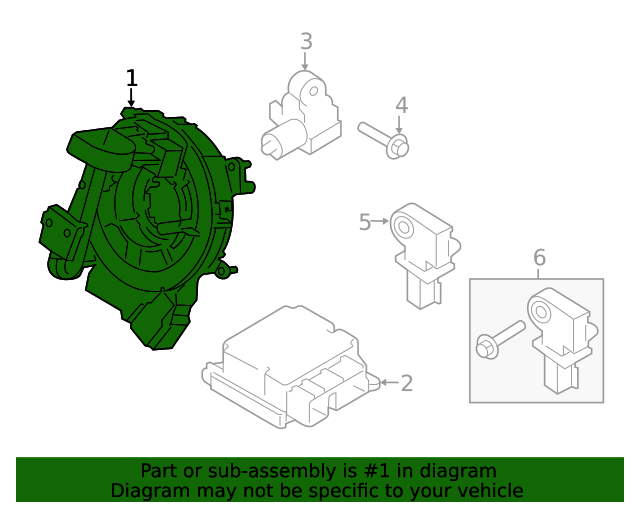 1
3
4
5
6
2

Part or sub-assembly is #1 in diagram
Diagram may not be specific to your vehicle