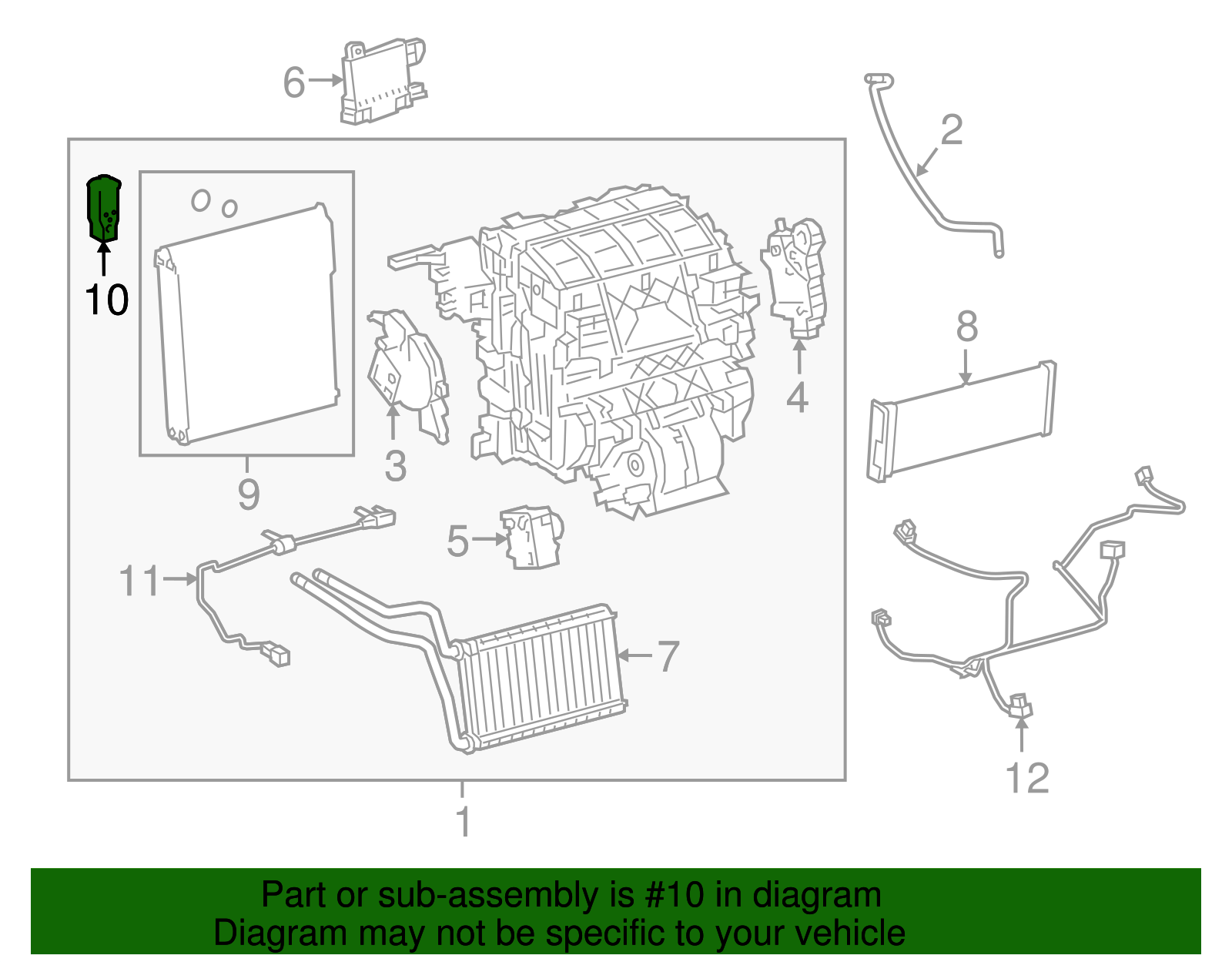 6
2
10
9
3
4
8
5
11
7
12
1

Part or sub-assembly is #10 in diagram
Diagram may not be specific to your vehicle