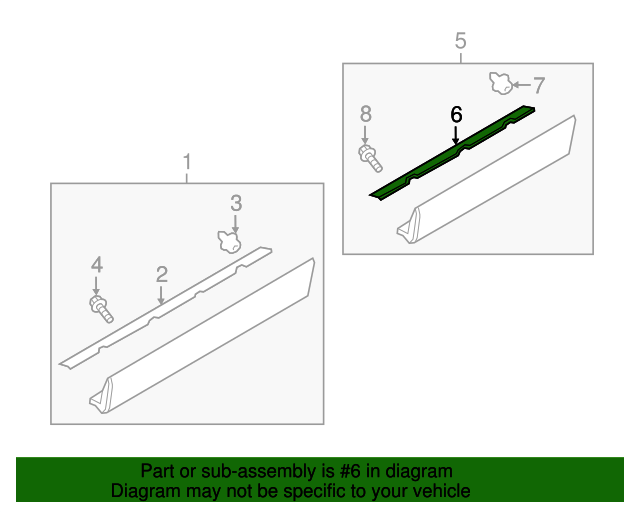 5
7
8
6
1
3
4
2

Part or sub-assembly is #6 in diagram
Diagram may not be specific to your vehicle