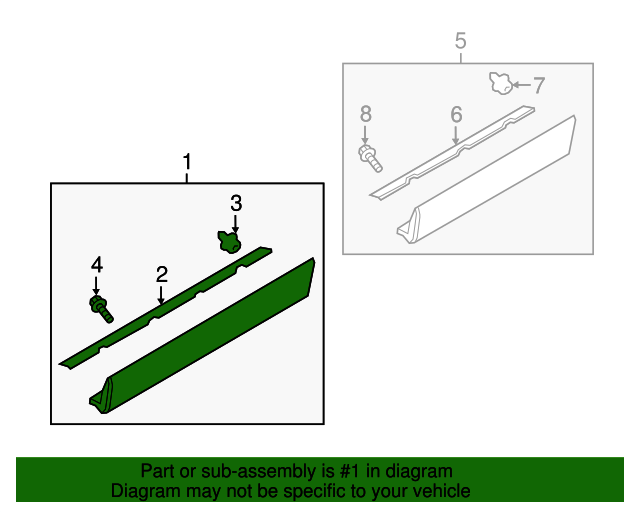 5
7
8
6
1
3
4
2

Part or sub-assembly is #1 in diagram
Diagram may not be specific to your vehicle