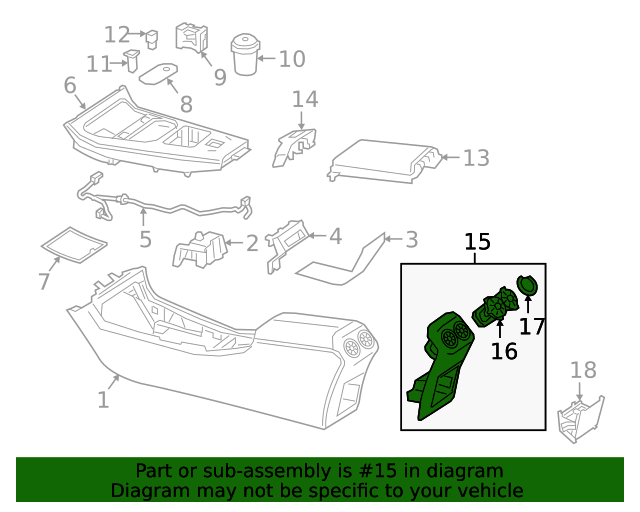 12
11
9
10
6
8
14
13
5
2
4
3
7
15
17
16
18
1

Part or sub-assembly is #15 in diagram
Diagram may not be specific to your vehicle