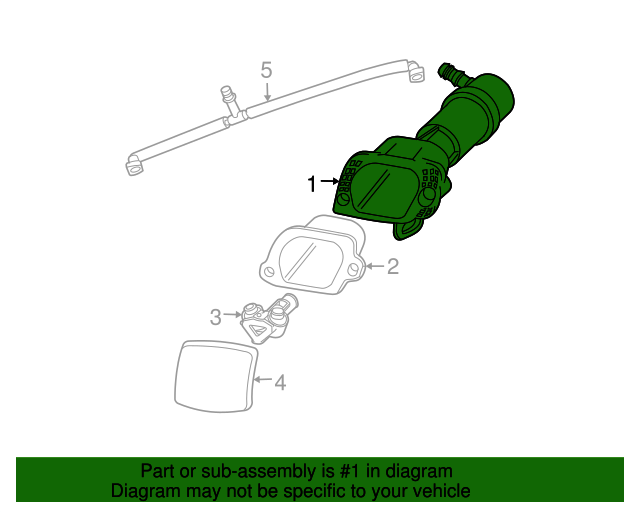 5

1

2

3

4

Part or sub-assembly is #1 in diagram
Diagram may not be specific to your vehicle