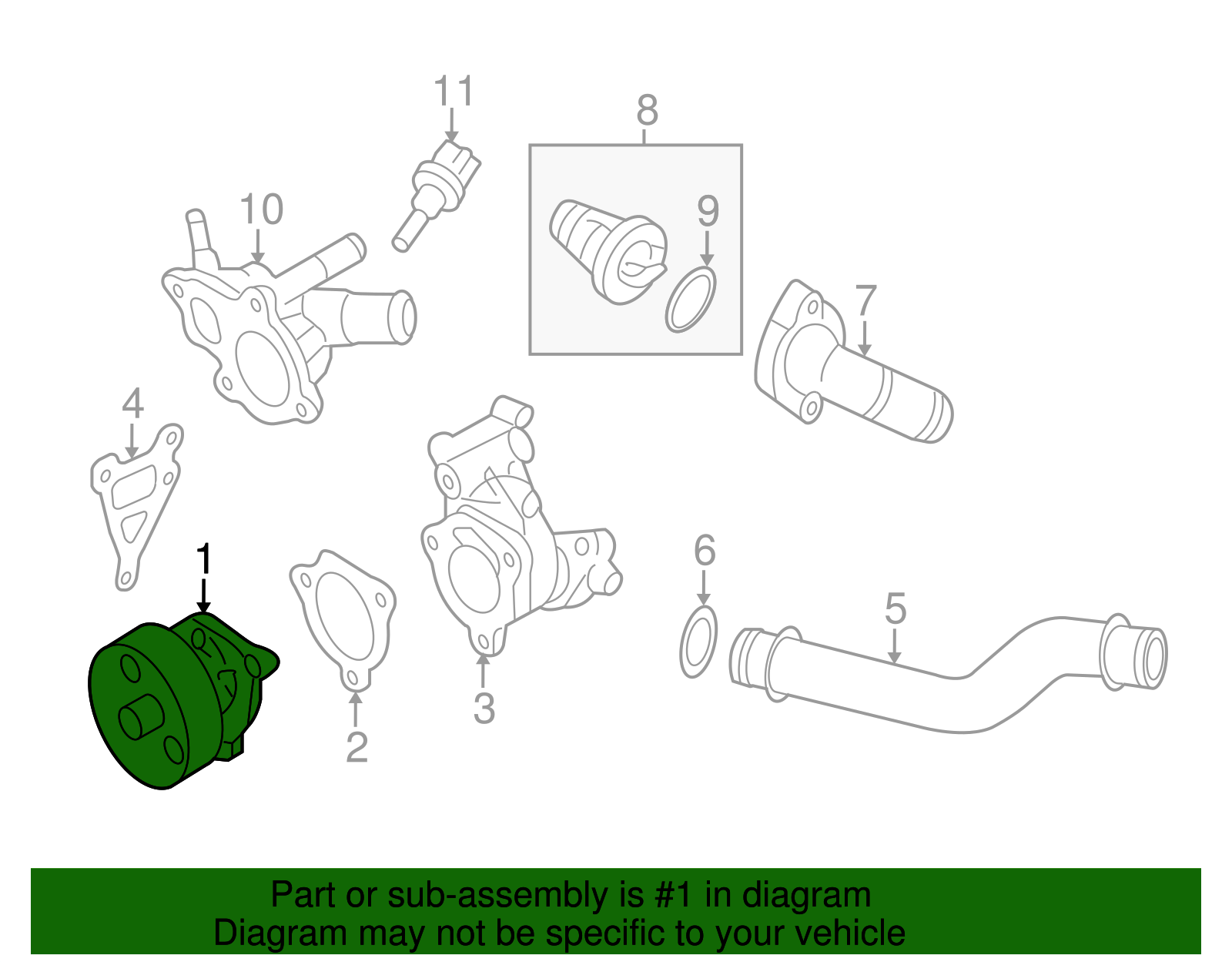 11
8
10
9
7
4
1
6
5
3
2

Part or sub-assembly is #1 in diagram
Diagram may not be specific to your vehicle