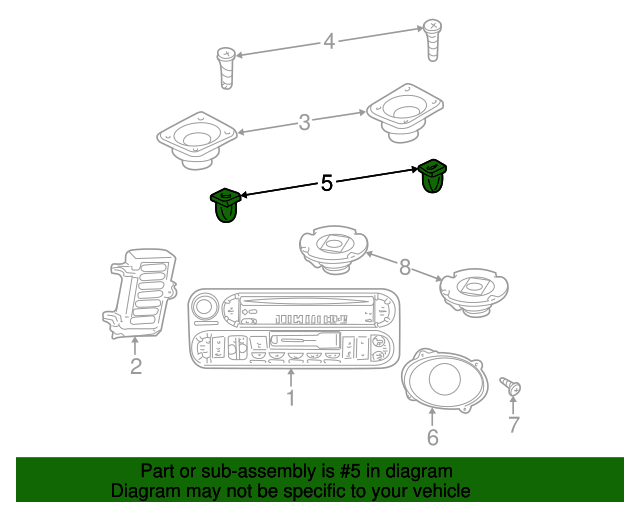 4
3
5
8
2
1
6
7
Part or sub-assembly is #5 in diagram
Diagram may not be specific to your vehicle