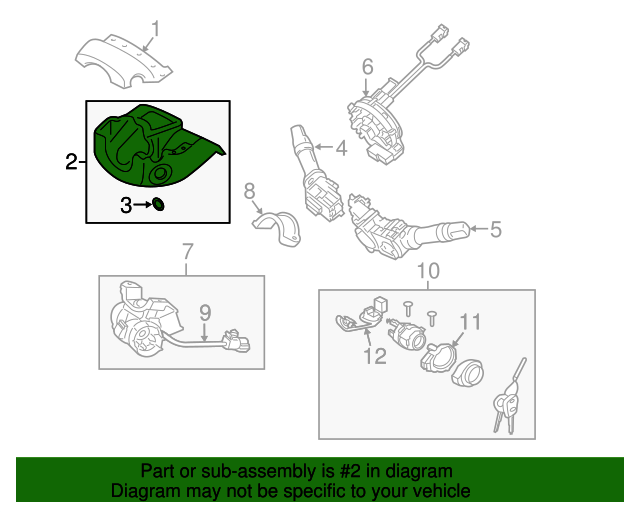 1
6
2
4
3
8
5
7
10
9
11
12

Part or sub-assembly is #2 in diagram
Diagram may not be specific to your vehicle