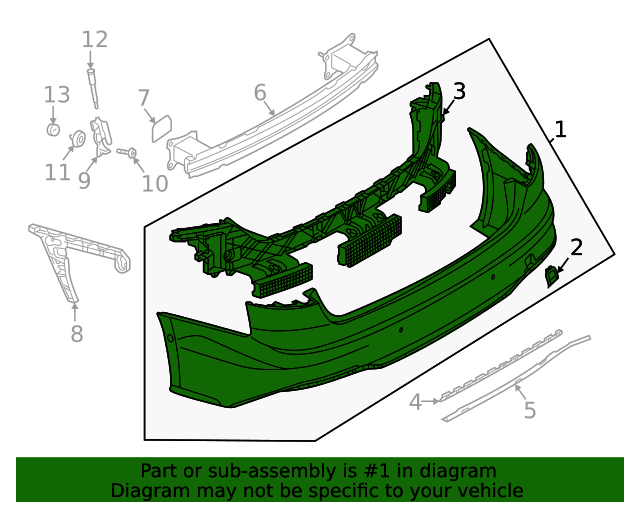 12
13
7
6
3
1
11
9
10
2
8
4
5

Part or sub-assembly is #1 in diagram
Diagram may not be specific to your vehicle