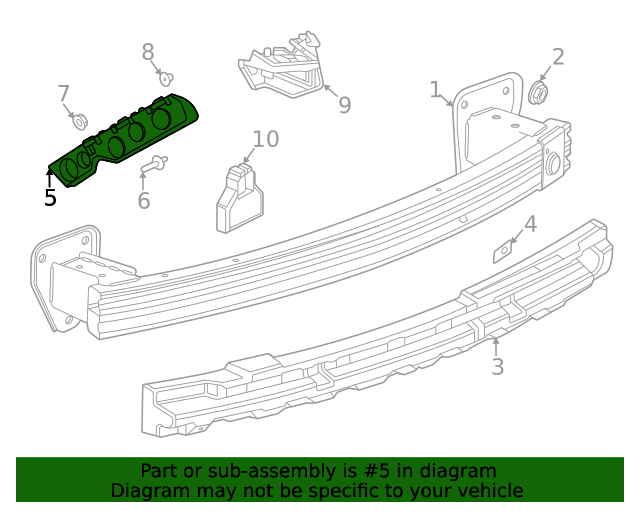 8
2
7
9
1
10
5
6
4
3

Part or sub-assembly is #5 in diagram
Diagram may not be specific to your vehicle