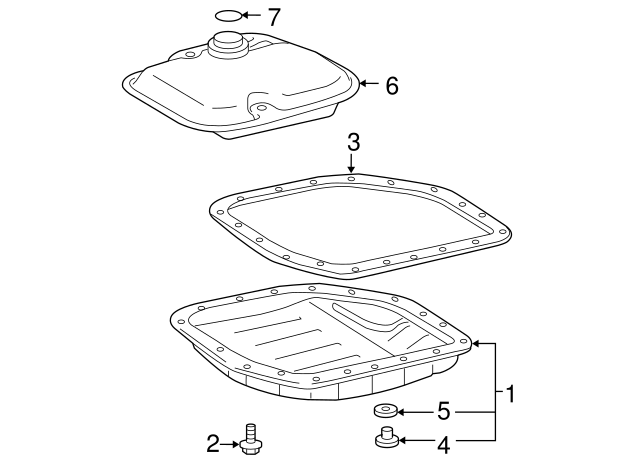 7
6
3
1
5
2
4