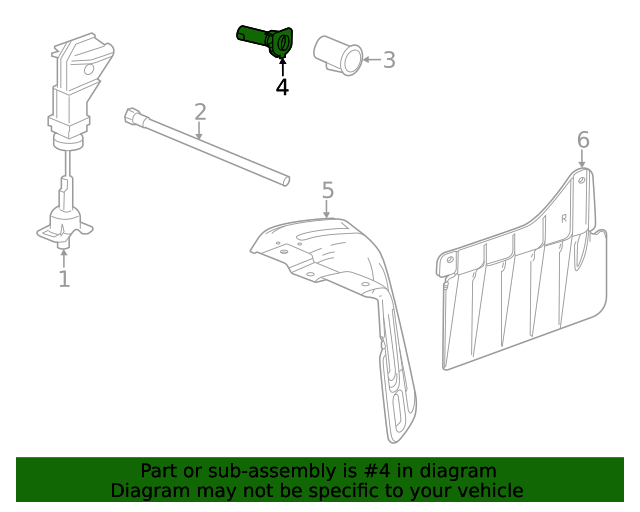 4

3

2

6

5

R

1

Part or sub-assembly is #4 in diagram
Diagram may not be specific to your vehicle