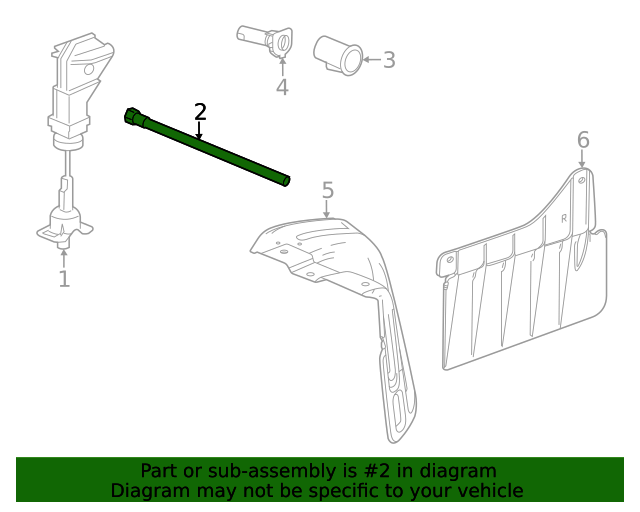 4
3
2
6
5
R
1

Part or sub-assembly is #2 in diagram
Diagram may not be specific to your vehicle