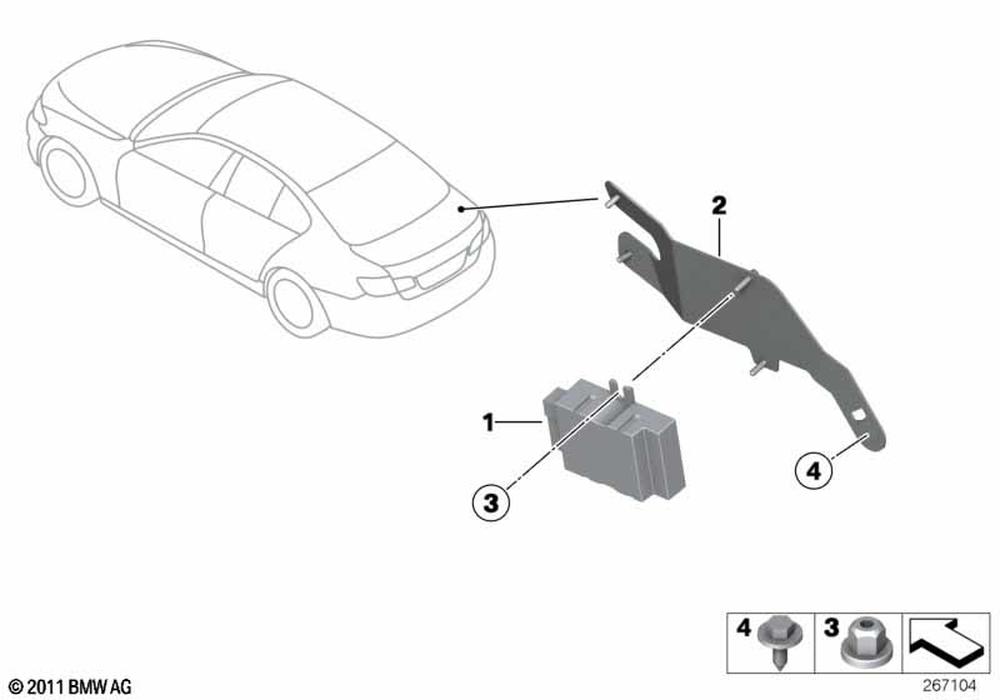 2
1
3
4
4
3
© 2011 BMW AG
267104