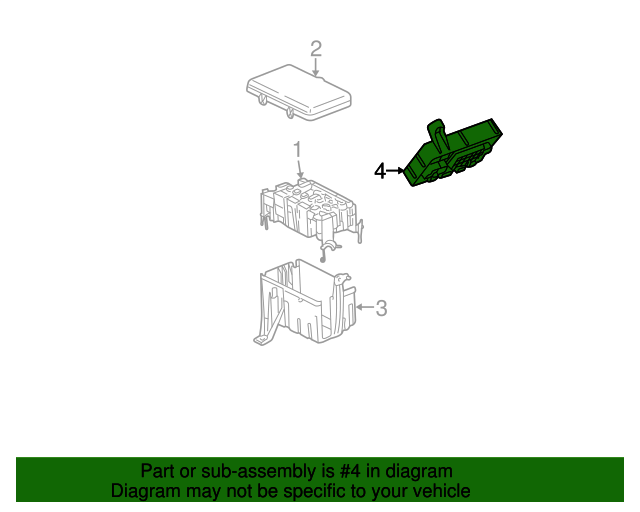 2

1

4

3

Part or sub-assembly is #4 in diagram
Diagram may not be specific to your vehicle