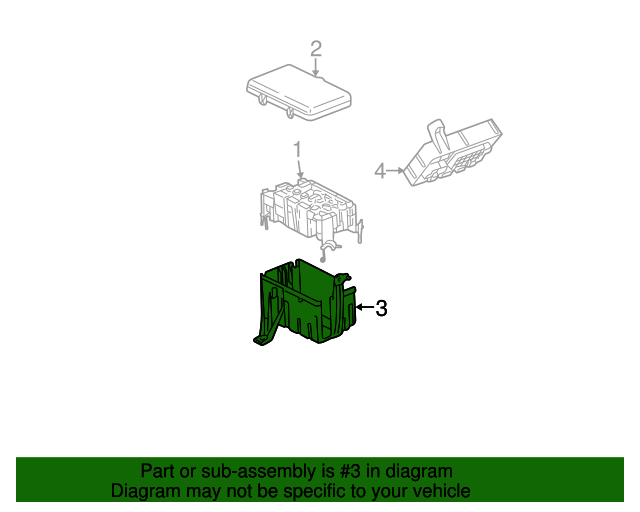 2
1
4
3

Part or sub-assembly is #3 in diagram
Diagram may not be specific to your vehicle