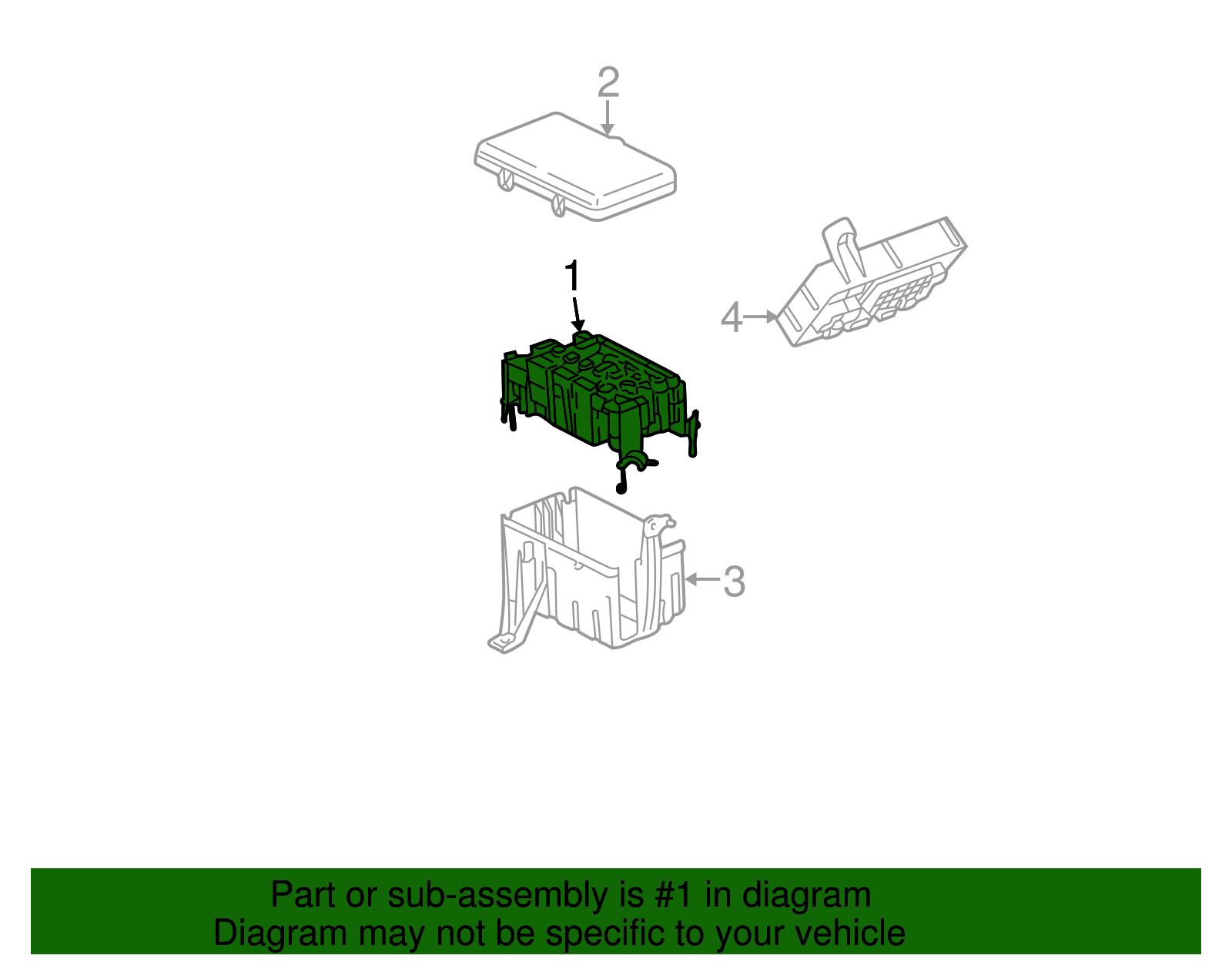 2

1

4

3

Part or sub-assembly is #1 in diagram
Diagram may not be specific to your vehicle