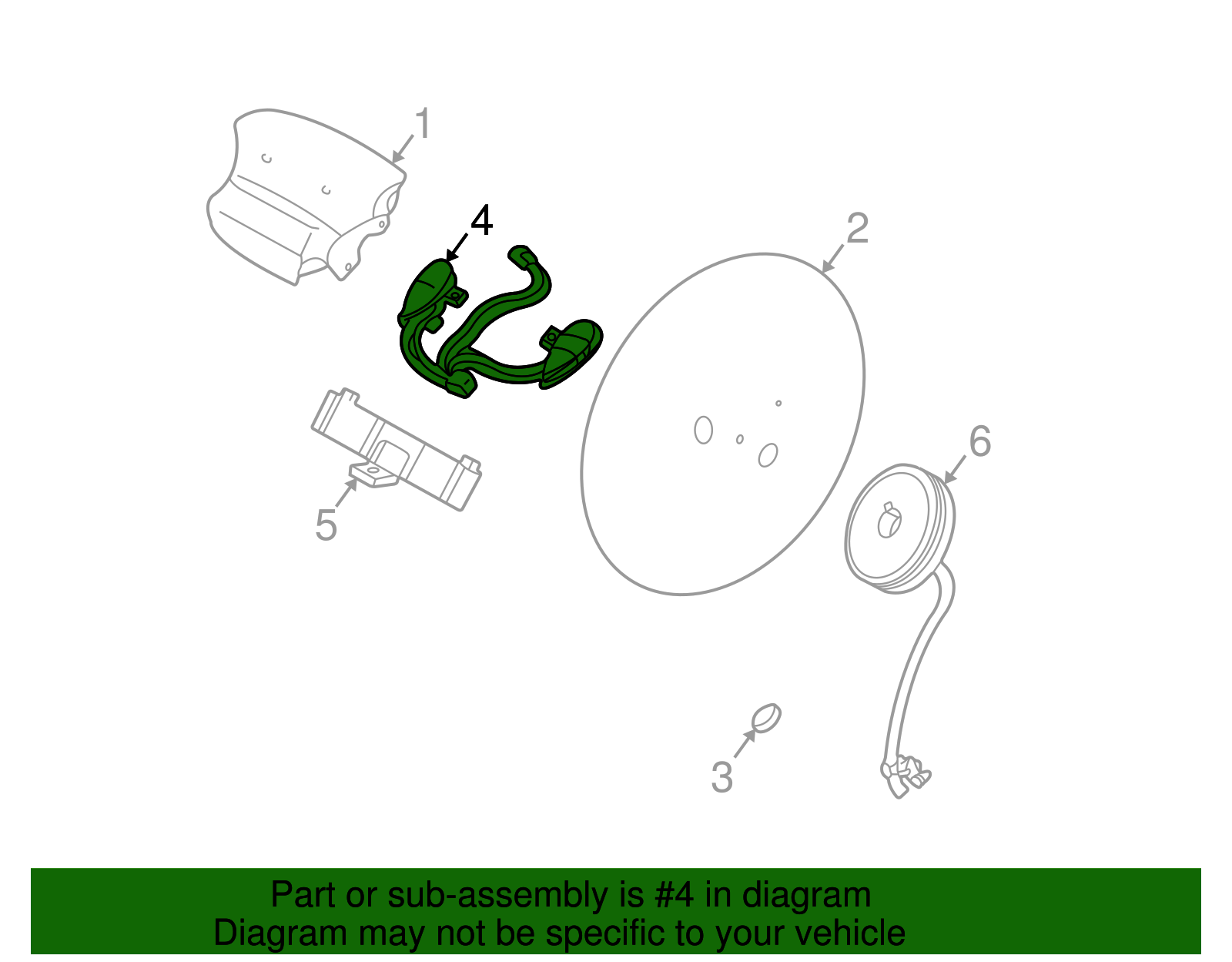 1

4

2

5

6

3

Part or sub-assembly is #4 in diagram
Diagram may not be specific to your vehicle