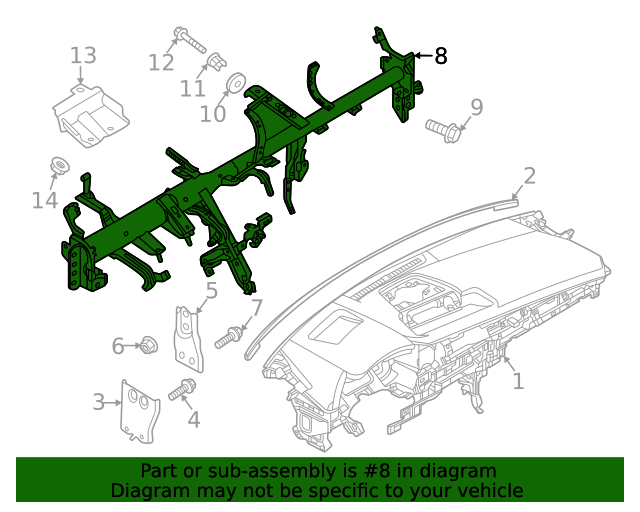 13
12
11
10
8
9
14
2
5
7
6
3
4
1
Part or sub-assembly is #8 in diagram
Diagram may not be specific to your vehicle