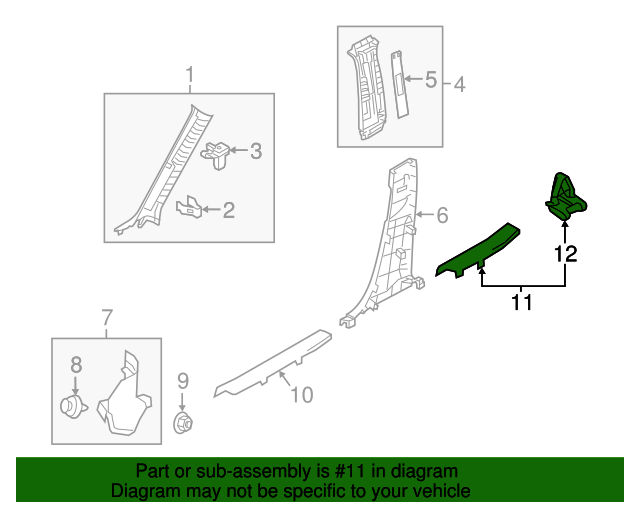 1
3
2
5
4
6
12
11
7
8
9
10

Part or sub-assembly is #11 in diagram
Diagram may not be specific to your vehicle