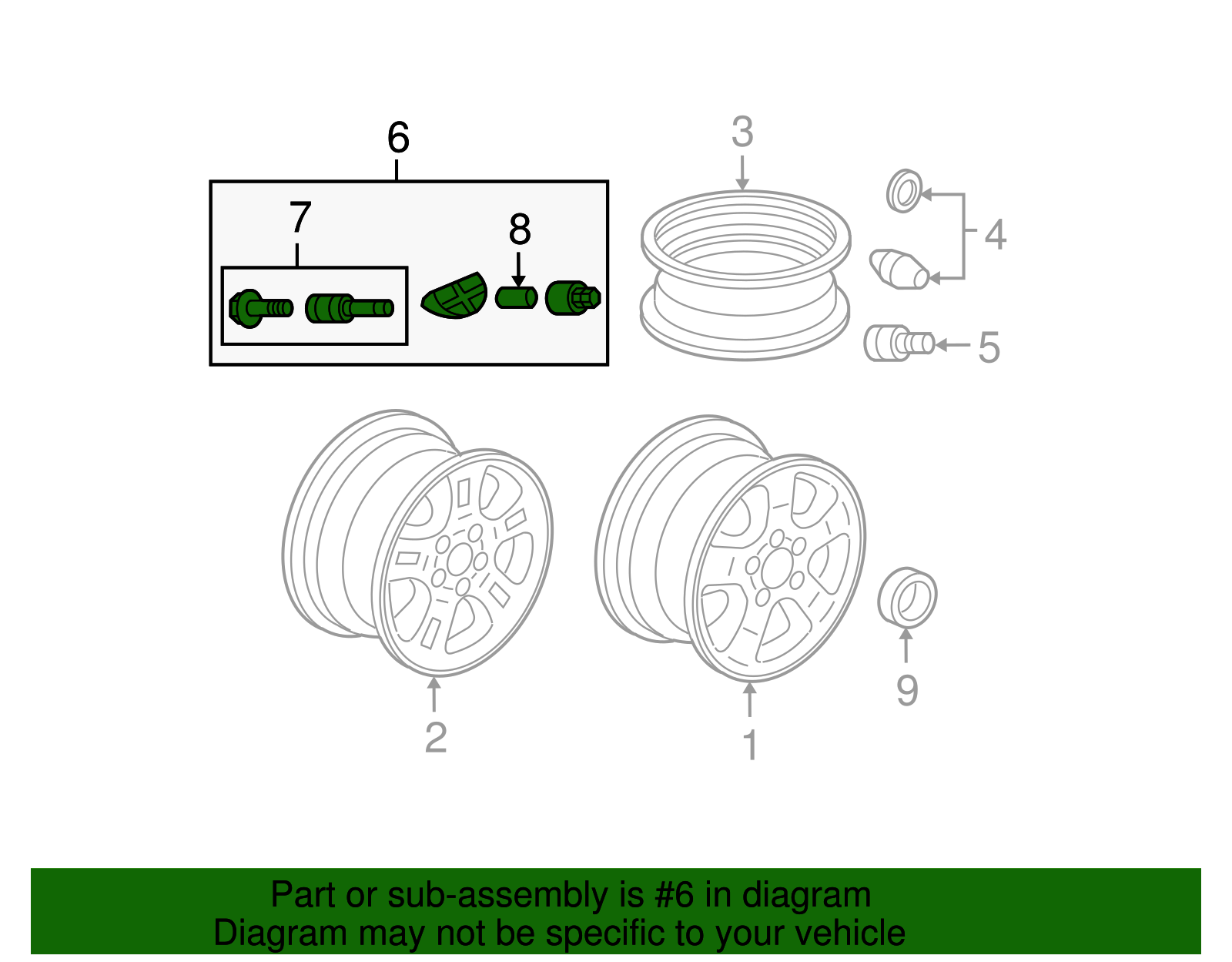 6
7
8
3
4
5
2
1
9

Part or sub-assembly is #6 in diagram
Diagram may not be specific to your vehicle