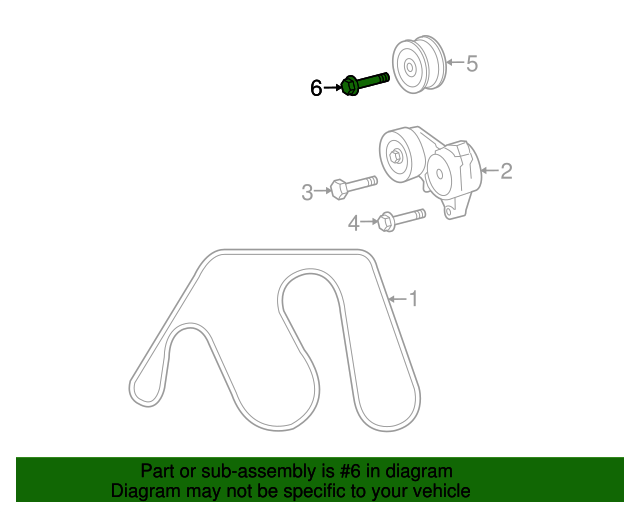 5

6

2

3

4

1

Part or sub-assembly is #6 in diagram
Diagram may not be specific to your vehicle