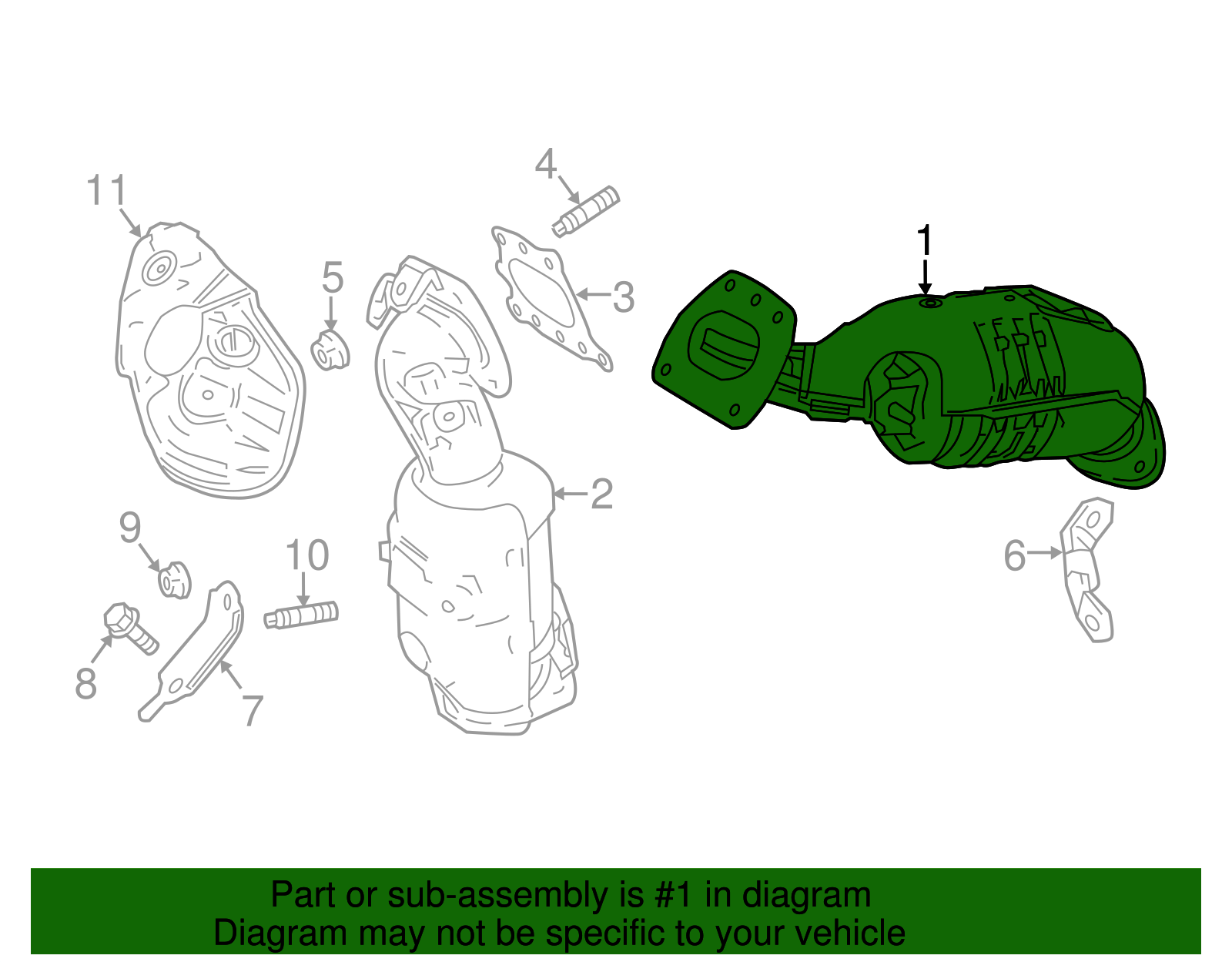 11
4
5
3
1
2
9
10
6
8
7

Part or sub-assembly is #1 in diagram
Diagram may not be specific to your vehicle