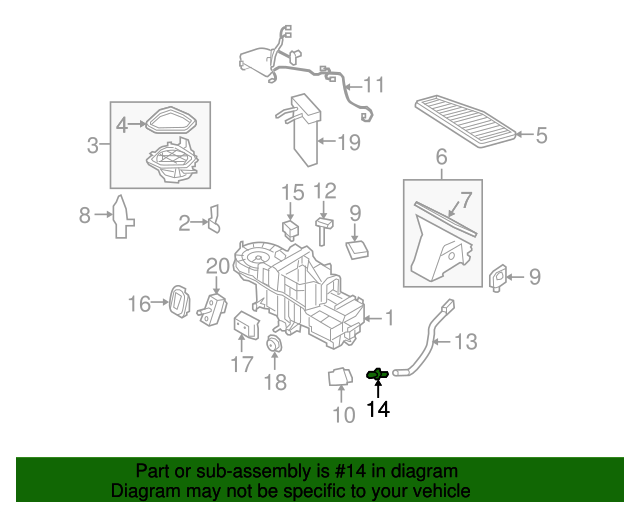 11

4

3

19

5

6

7

8

2

15

12

9

9

20

16

1

13

17

18

10

14

Part or sub-assembly is #14 in diagram
Diagram may not be specific to your vehicle