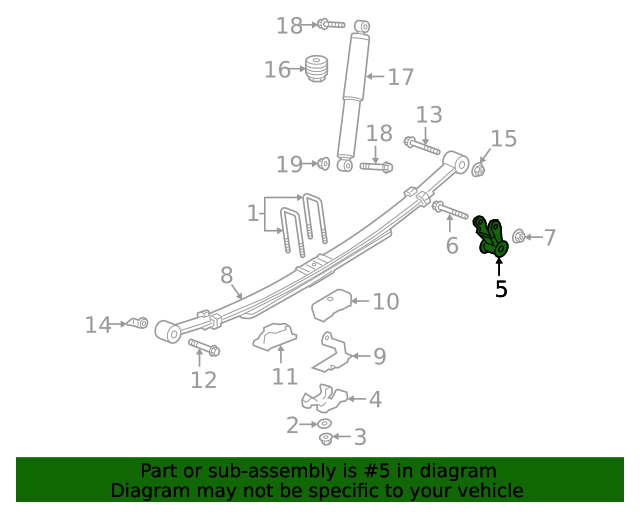 18
16
17
13
18
15
19
1
6
7
5
8
10
14
9
12
11
4
2
3

Part or sub-assembly is #5 in diagram
Diagram may not be specific to your vehicle