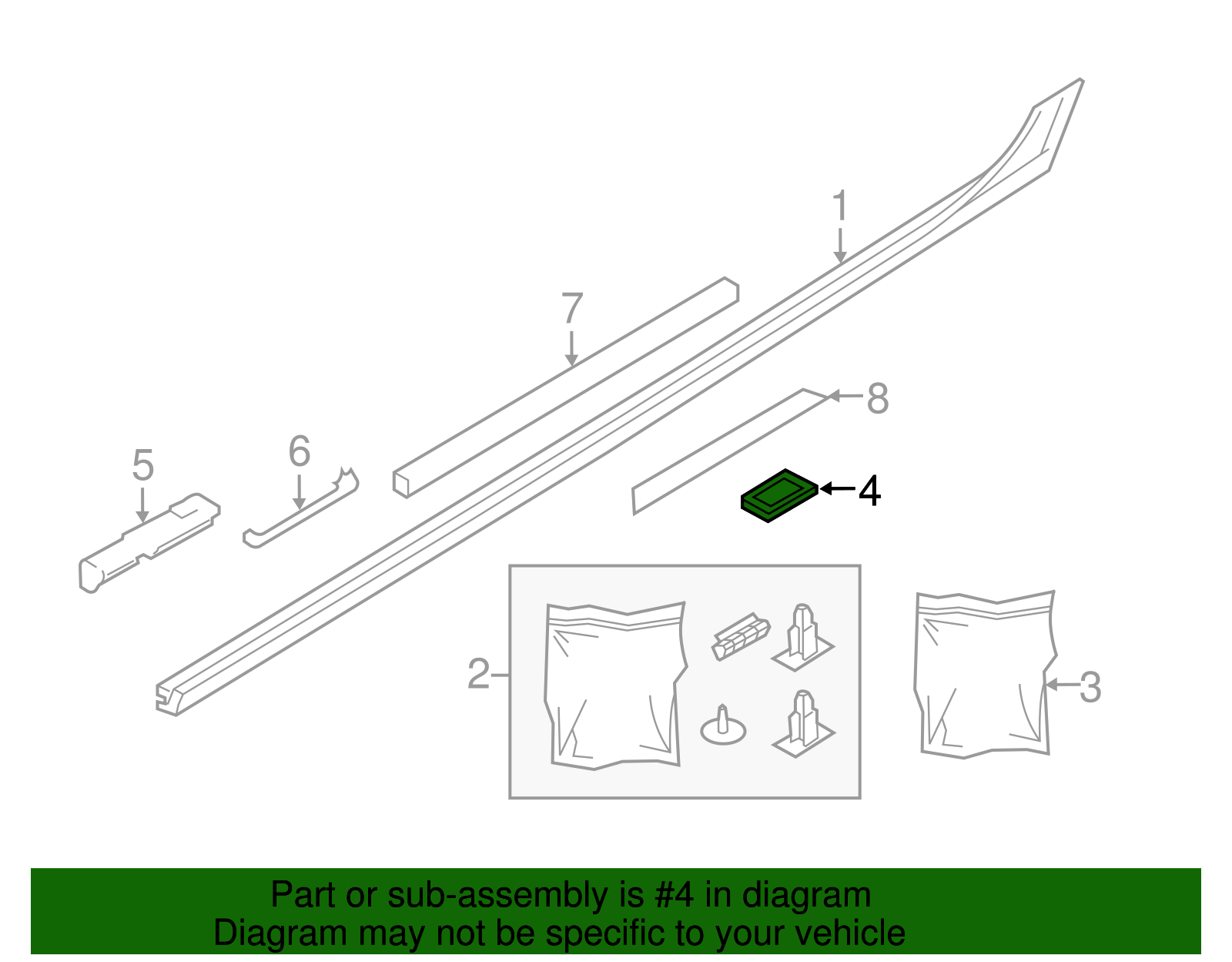 1
7
8
5
6
4
2
3

Part or sub-assembly is #4 in diagram
Diagram may not be specific to your vehicle