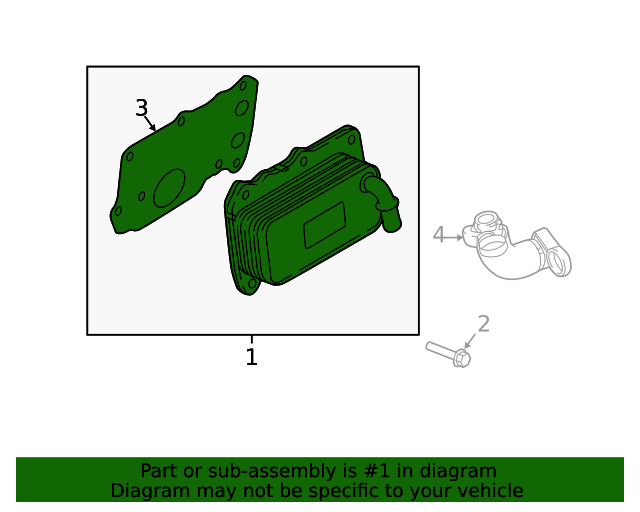 3
4
2
1
Part or sub-assembly is #1 in diagram
Diagram may not be specific to your vehicle