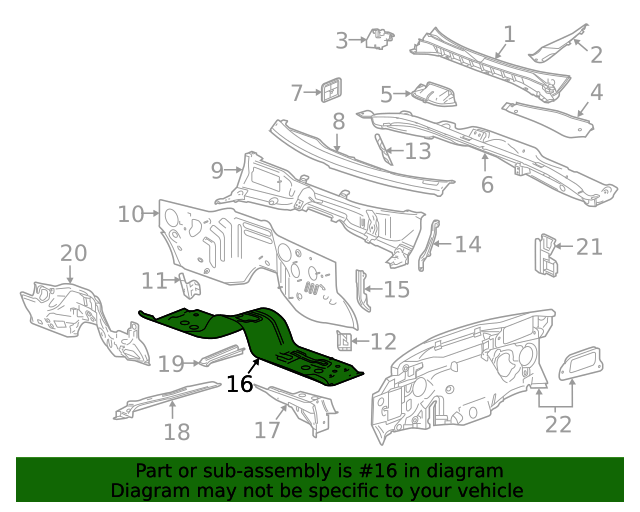 3
1
2
7
5
4
8
13
6
9
10
14
21
20
11
15
12
19
16
18
17
22

Part or sub-assembly is #16 in diagram
Diagram may not be specific to your vehicle