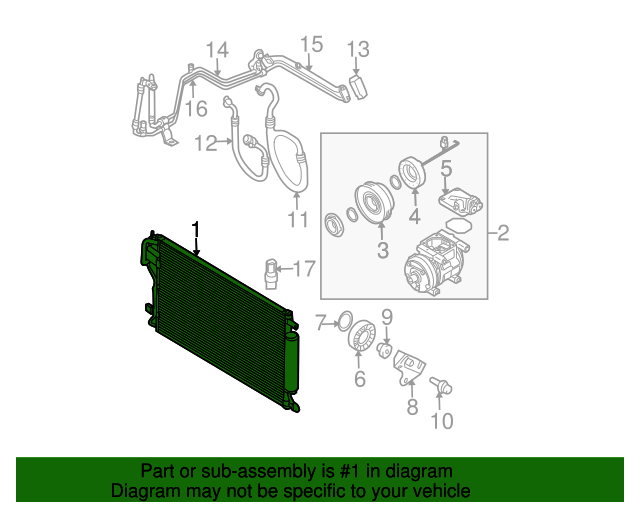 14
15
13
16
12
11
5
4
3
2
1
17
7
9
6
8
10

Part or sub-assembly is #1 in diagram
Diagram may not be specific to your vehicle