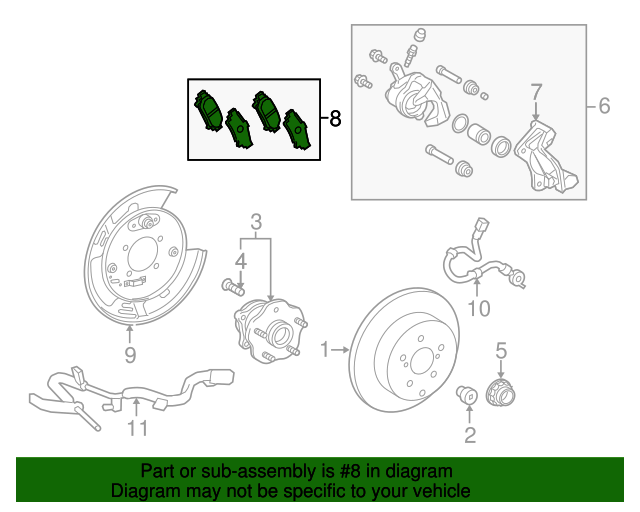 8
7
6
3
4
10
9
1
5
11
2

Part or sub-assembly is #8 in diagram
Diagram may not be specific to your vehicle