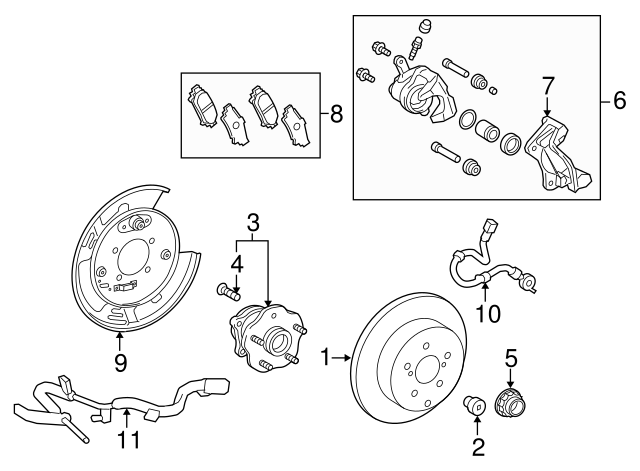 8
7
6
3
4
9
10
1
5
11
2