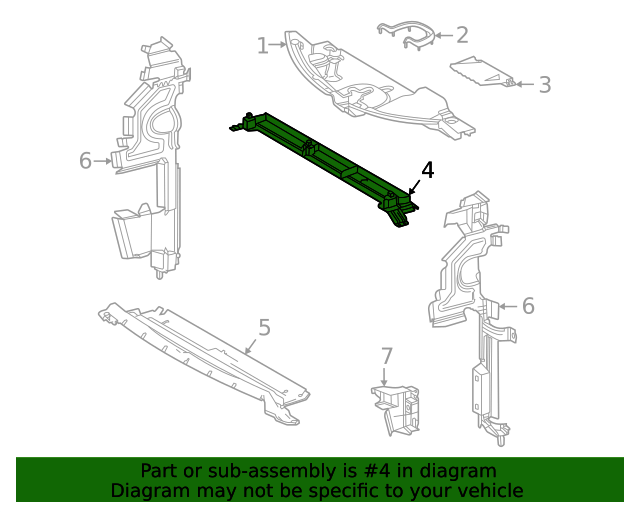 1
2
3
6
4
6
5
7

Part or sub-assembly is #4 in diagram
Diagram may not be specific to your vehicle