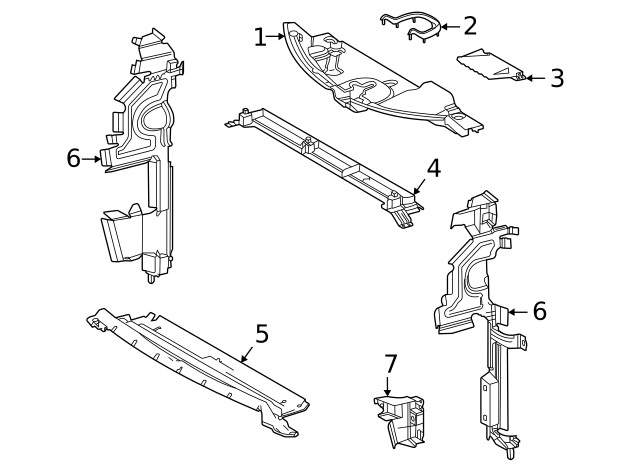 1
2
3
6
4
6
5
7