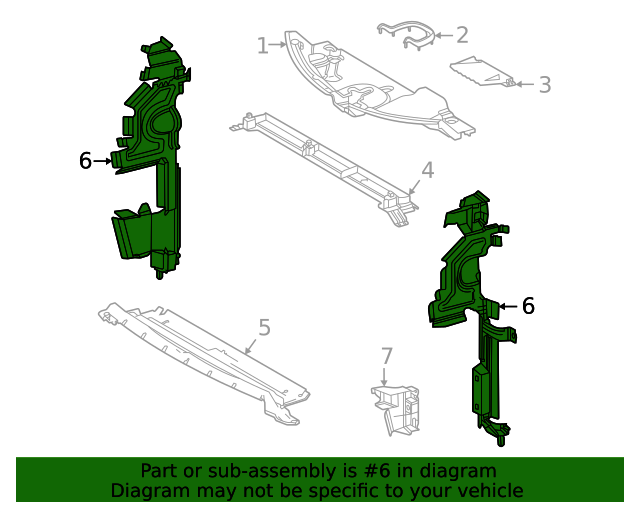 1
2
3
6
4
6
5
7

Part or sub-assembly is #6 in diagram
Diagram may not be specific to your vehicle