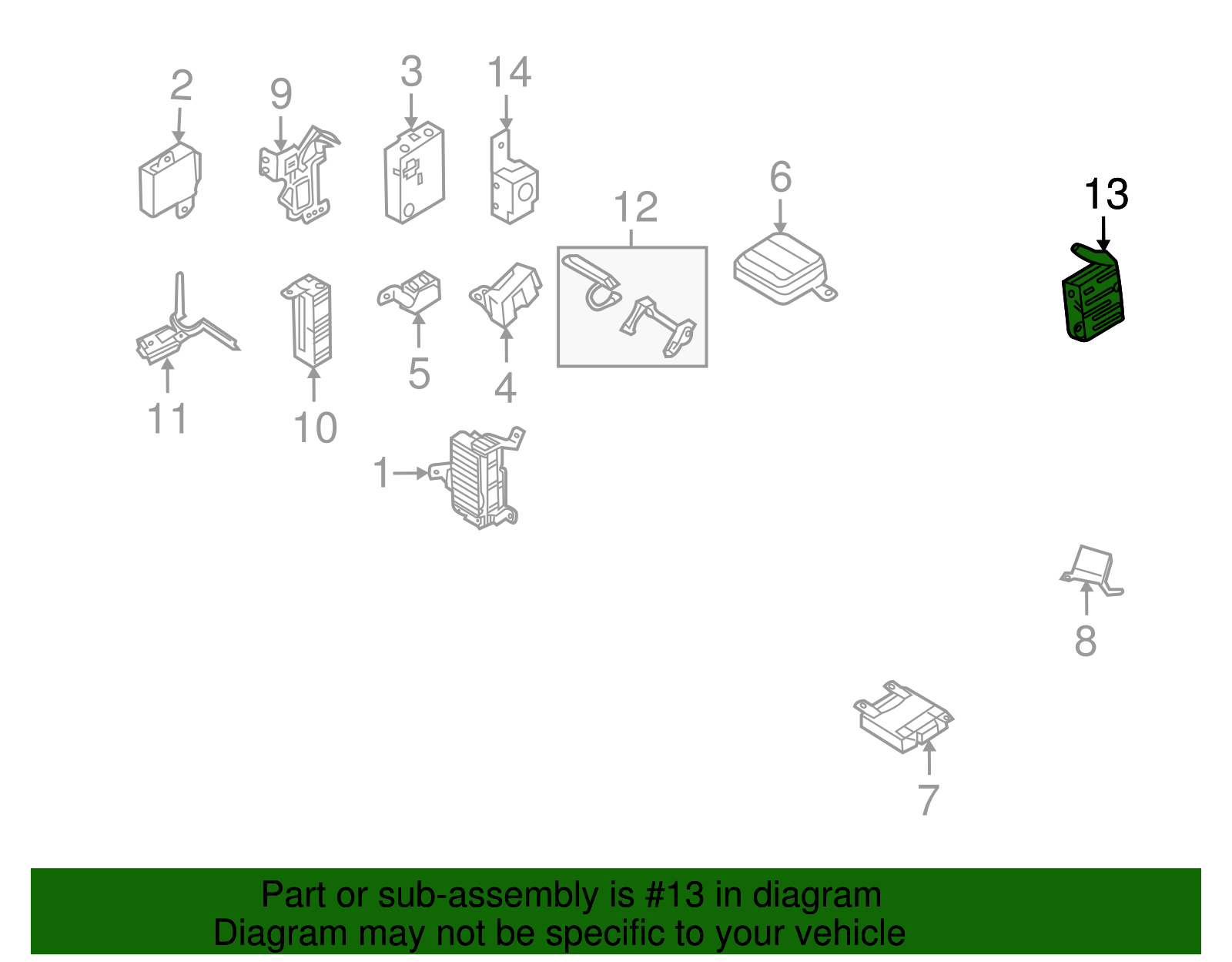 2
9
3
14
12
6
13
11
10
5
4
1
8
7

Part or sub-assembly is #13 in diagram
Diagram may not be specific to your vehicle